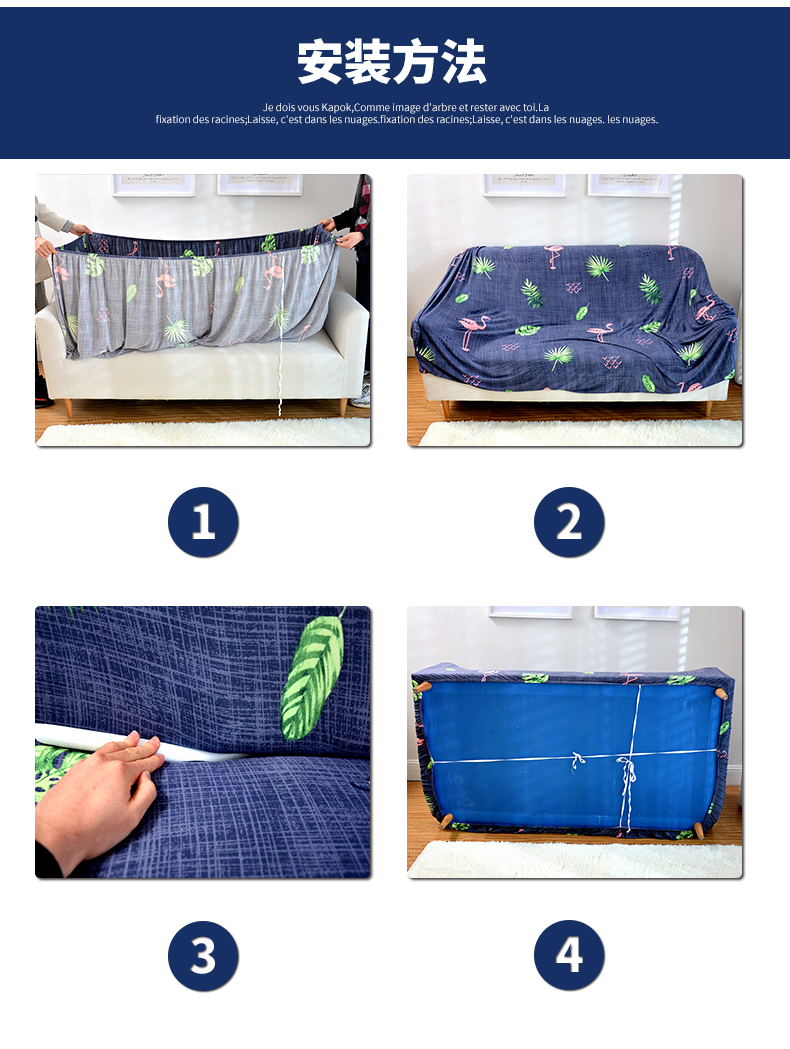 安装方法

Je dois vous Kapok,Comme image d'arbre et rester avec toi.La fixation des racines;Laisse, c'est dans les nuages.fixation des racines;Laisse, c'est dans les nuages. les nuages.

1

2

3

4