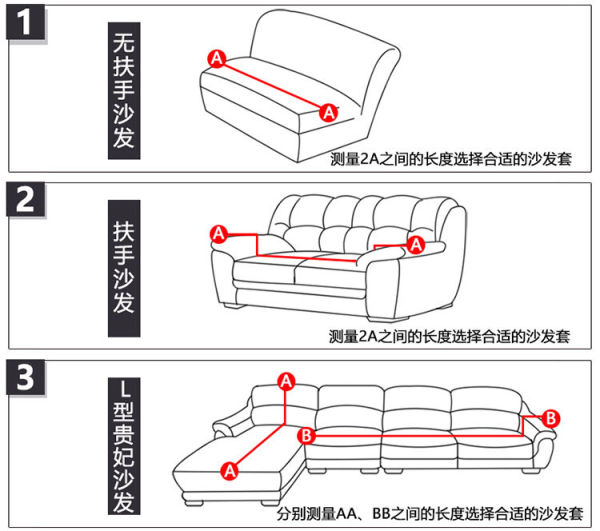 1

无扶手沙发

A

A

测量2A之间的长度选择合适的沙发套

2

扶手沙发

A

A

测量2A之间的长度选择合适的沙发套

3

L型贵妃沙发

A

A

B

B

分别测量AA、BB之间的长度选择合适的沙发套