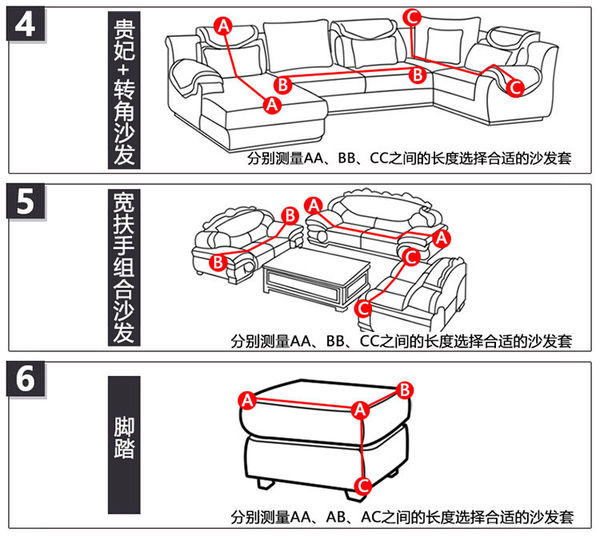 4

贵妃+转角沙发

A
A
B
B
C
C

分别测量AA、BB、CC之间的长度选择合适的沙发套

5

宽扶手组合沙发

B
B
A
A
C
C

分别测量AA、BB、CC之间的长度选择合适的沙发套

6

脚踏

A
A
B
C

分别测量AA、AB、AC之间的长度选择合适的沙发套