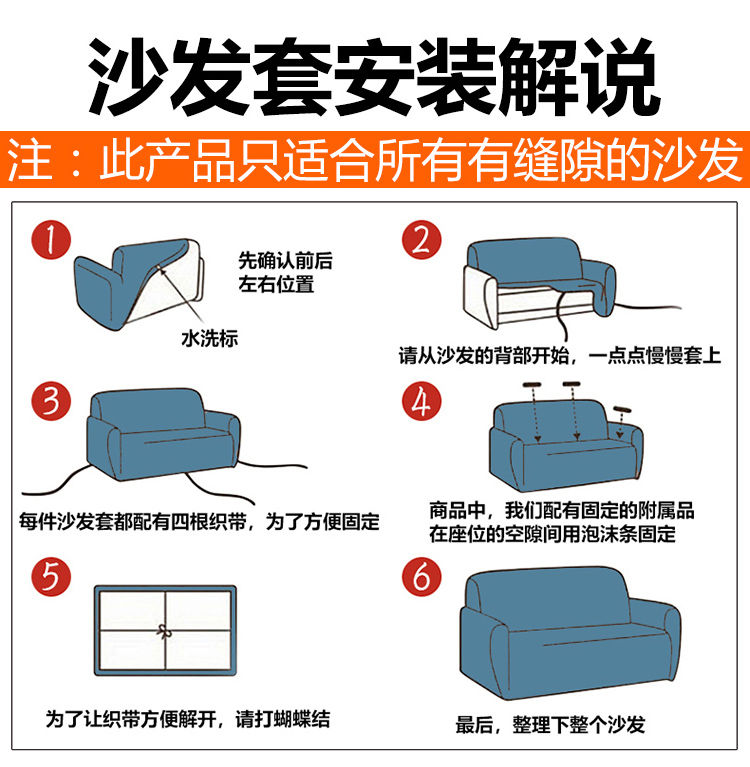 沙发套安装解说

注：此产品只适合所有有缝隙的沙发

1

先确认前后左右位置

水洗标

2

请从沙发的背部开始，一点点慢慢套上

3

每件沙发套都配有四根织带，为了方便固定

4

商品中，我们配有固定的附属品在座位的空隙间用泡沫条固定

5

为了让织带方便解开，请打蝴蝶结

6

最后，整理下整个沙发