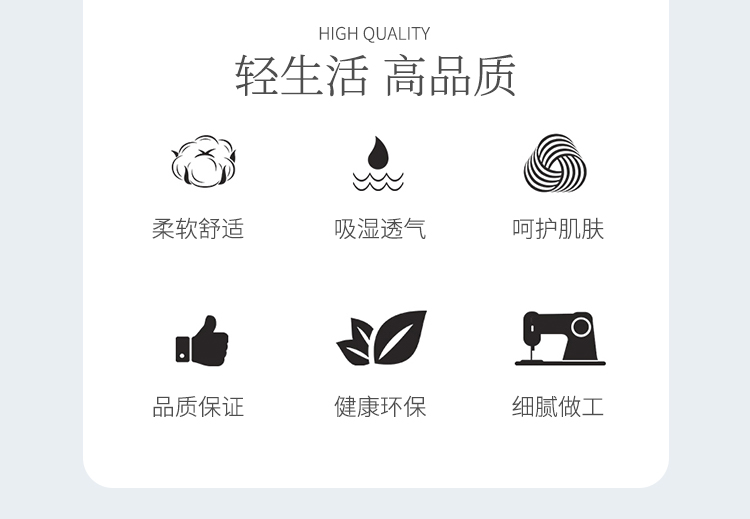 HIGH QUALITY
轻生活 高品质

柔软舒适

吸湿透气

呵护肌肤

品质保证

健康环保

细腻做工